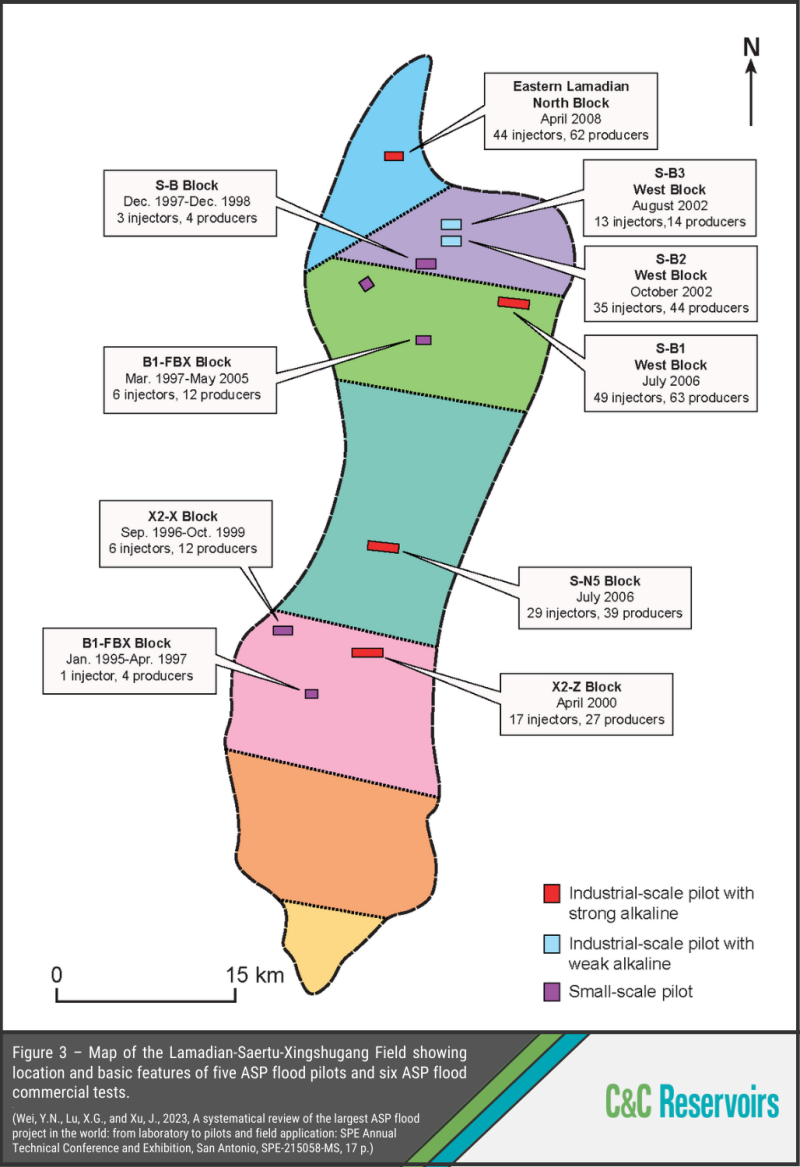 N

Eastern Lamadian North Block
April 2008
44 injectors, 62 producers

S-B Block
Dec. 1997-Dec. 1998
3 injectors, 4 producers

S-B3 West Block
August 2002
13 injectors,14 producers

S-B2 West Block
October 2002
35 injectors, 44 producers

B1-FBX Block
Mar. 1997-May 2005
6 injectors, 12 producers

S-B1 West Block
July 2006
49 injectors, 63 producers

X2-X Block
Sep. 1996-Oct. 1999
6 injectors, 12 producers

S-N5 Block
July 2006
29 injectors, 39 producers

B1-FBX Block
Jan. 1995-Apr. 1997
1 injector, 4 producers

X2-Z Block
April 2000
17 injectors, 27 producers

Industrial-scale pilot with strong alkaline

Industrial-scale pilot with weak alkaline

Small-scale pilot

0

15 km

Figure 3 – Map of the Lamadian-Saertu-Xingshugang Field showing location and basic features of five ASP flood pilots and six ASP flood commercial tests.

(Wei, Y.N., Lu, X.G., and Xu, J., 2023, A systematical review of the largest ASP flood project in the world: from laboratory to pilots and field application: SPE Annual Technical Conference and Exhibition, San Antonio, SPE-215058-MS, 17 p.)

C&C Reservoirs